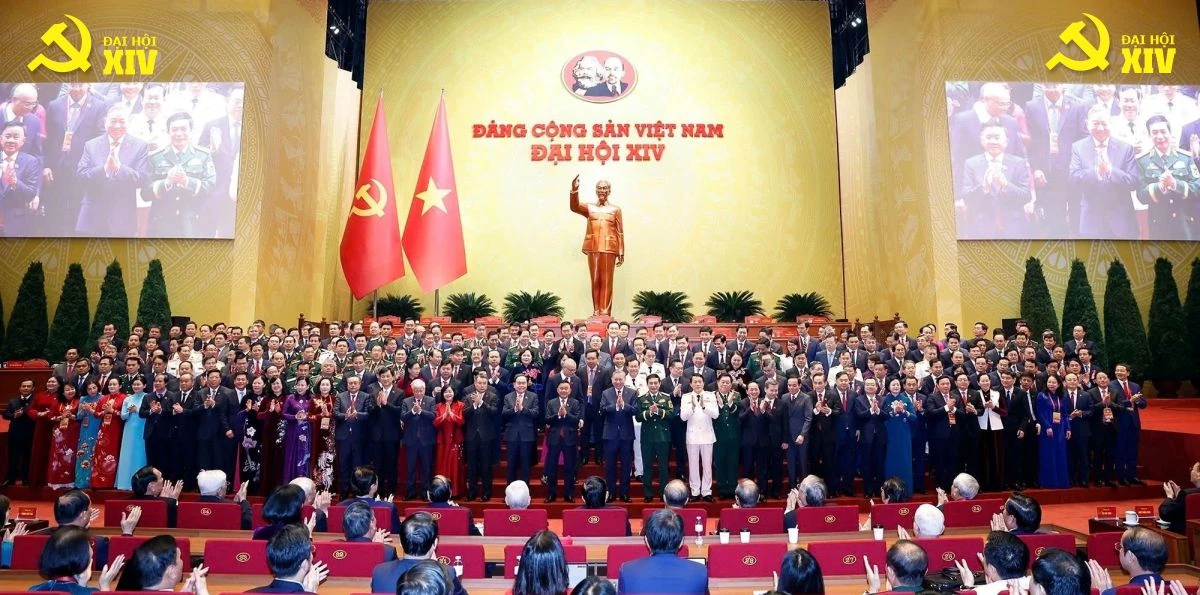 ĐẠI HỘI XIV

ĐẢNG CỘNG SẢN VIỆT NAM
ĐẠI HỘI XIV

ĐẠI HỘI XIV